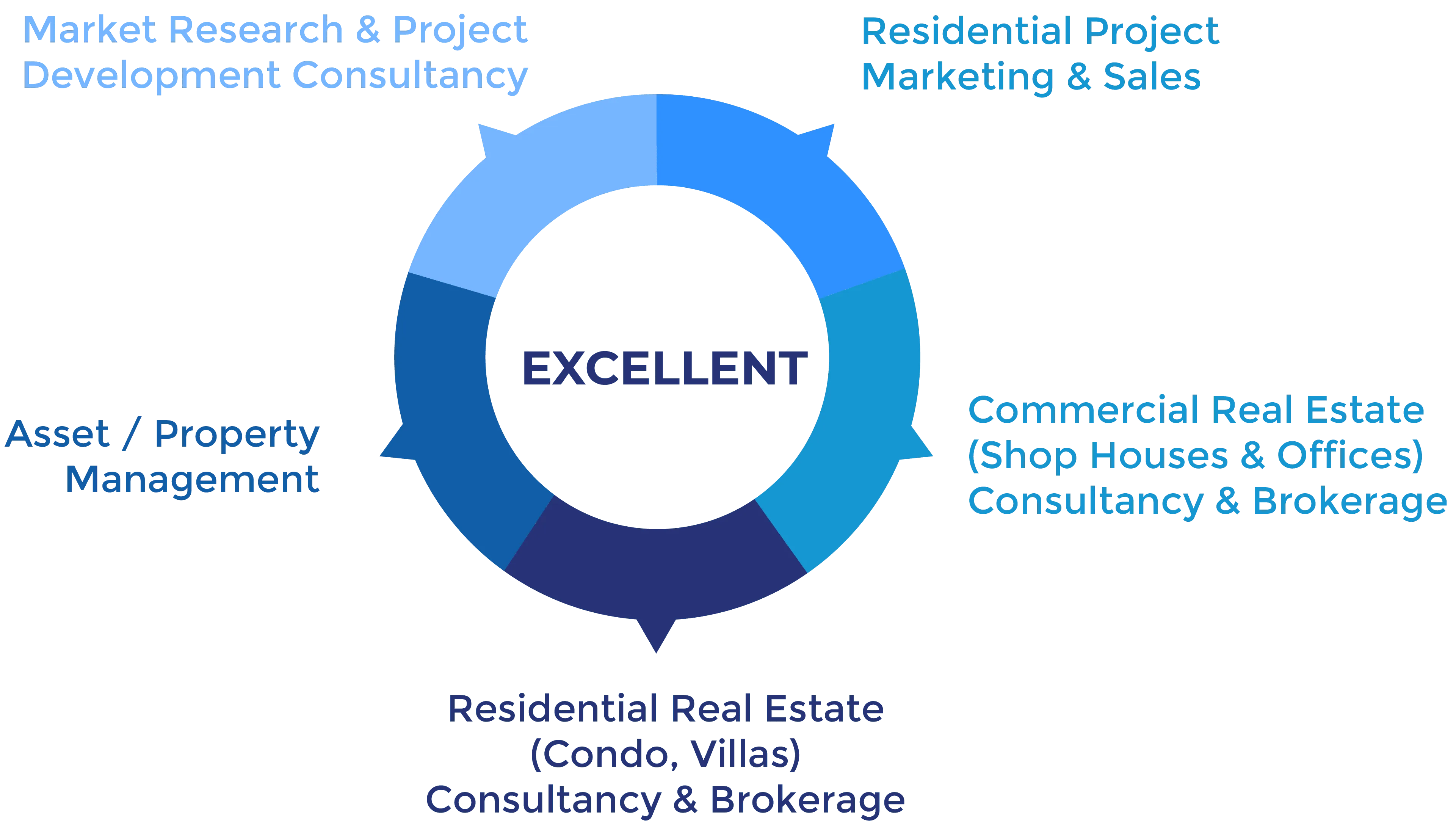 Market Research & Project Development Consultancy

Residential Project Marketing & Sales

EXCELLENT

Asset / Property Management

Commercial Real Estate (Shop Houses & Offices) Consultancy & Brokerage

Residential Real Estate (Condo, Villas) Consultancy & Brokerage